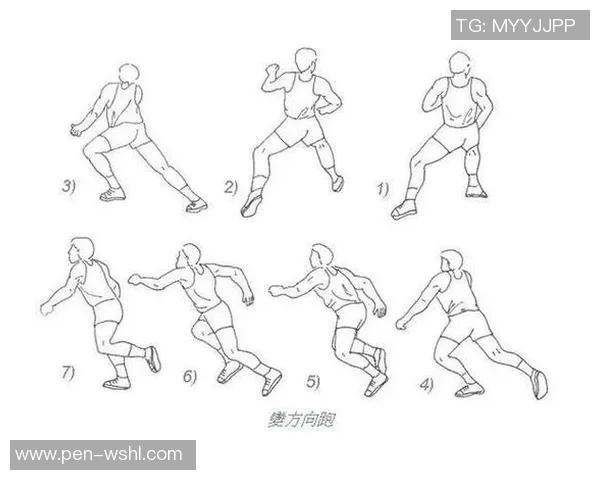 TG: MYYJJPP

3)

2)

1)

7)

6)

5)

4)

變方向跑

www.pen-wshl.com